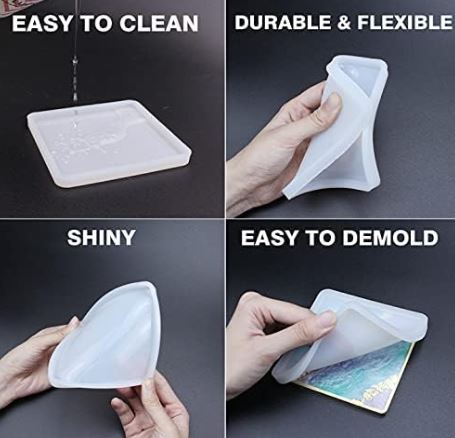 EASY TO CLEAN

DURABLE & FLEXIBLE

SHINY

EASY TO DEMOLD